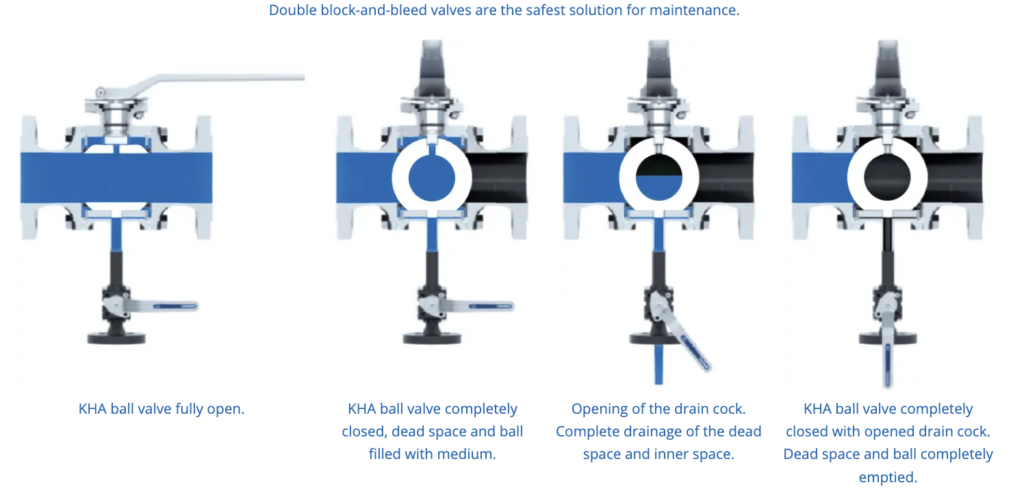 Double block-and-bleed valves are the safest solution for maintenance.

KHA ball valve fully open.

KHA ball valve completely closed, dead space and ball filled with medium.

Opening of the drain cock. Complete drainage of the dead space and inner space.

KHA ball valve completely closed with opened drain cock. Dead space and ball completely emptied.