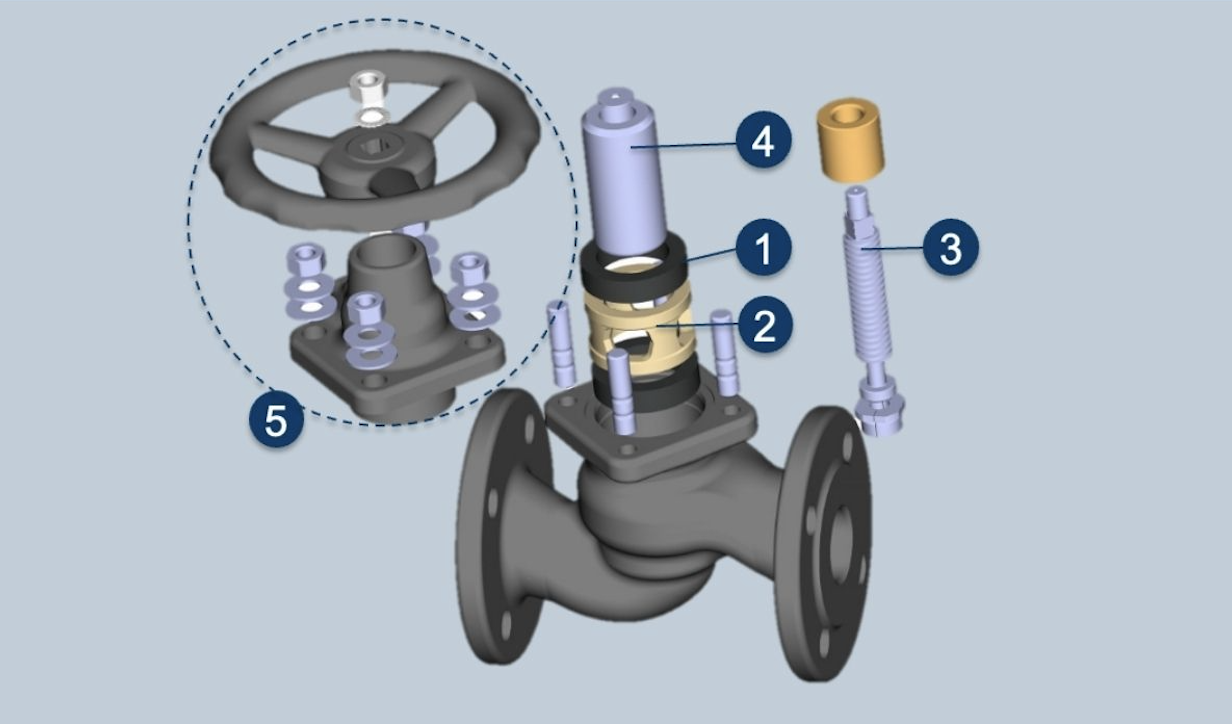 4
1
3
2
5